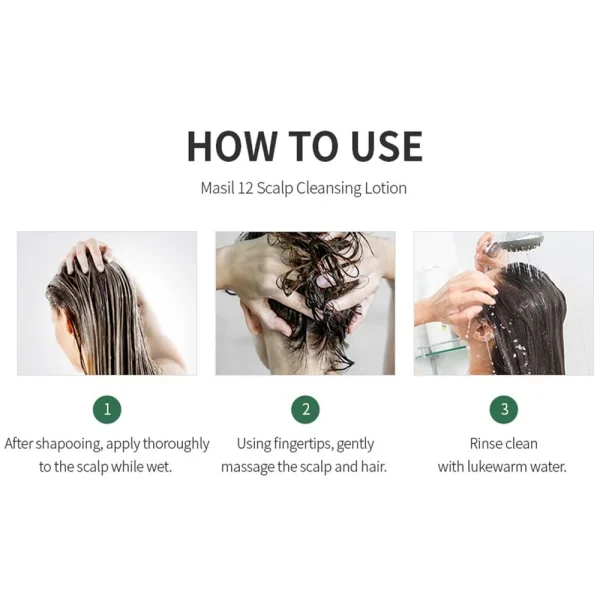 HOW TO USE

Masil 12 Scalp Cleansing Lotion

1

After shapooing, apply thoroughly to the scalp while wet.

2

Using fingertips, gently massage the scalp and hair.

3

Rinse clean with lukewarm water.